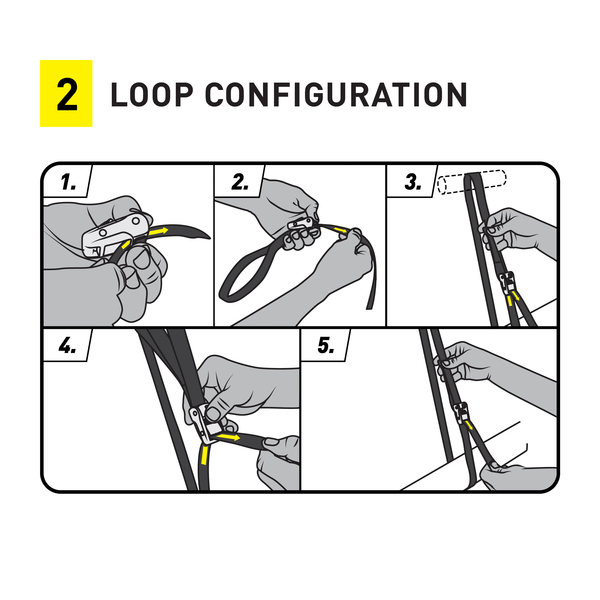 2 LOOP CONFIGURATION

1.

2.

3.

4.

5.