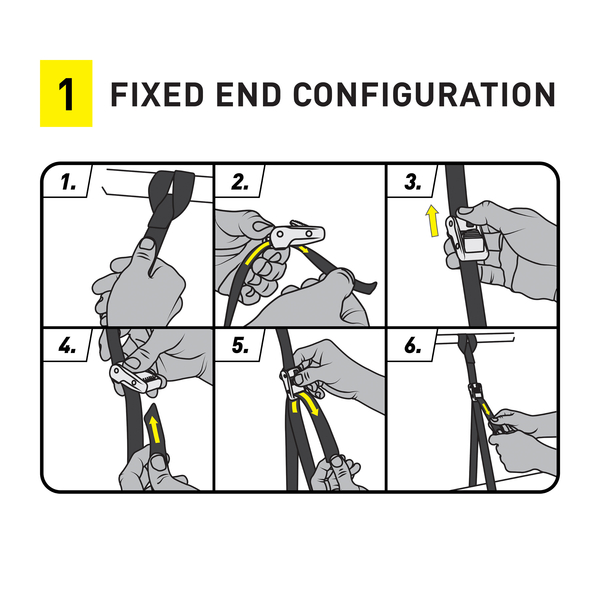 1 FIXED END CONFIGURATION

1.

2.

3.

4.

5.

6.